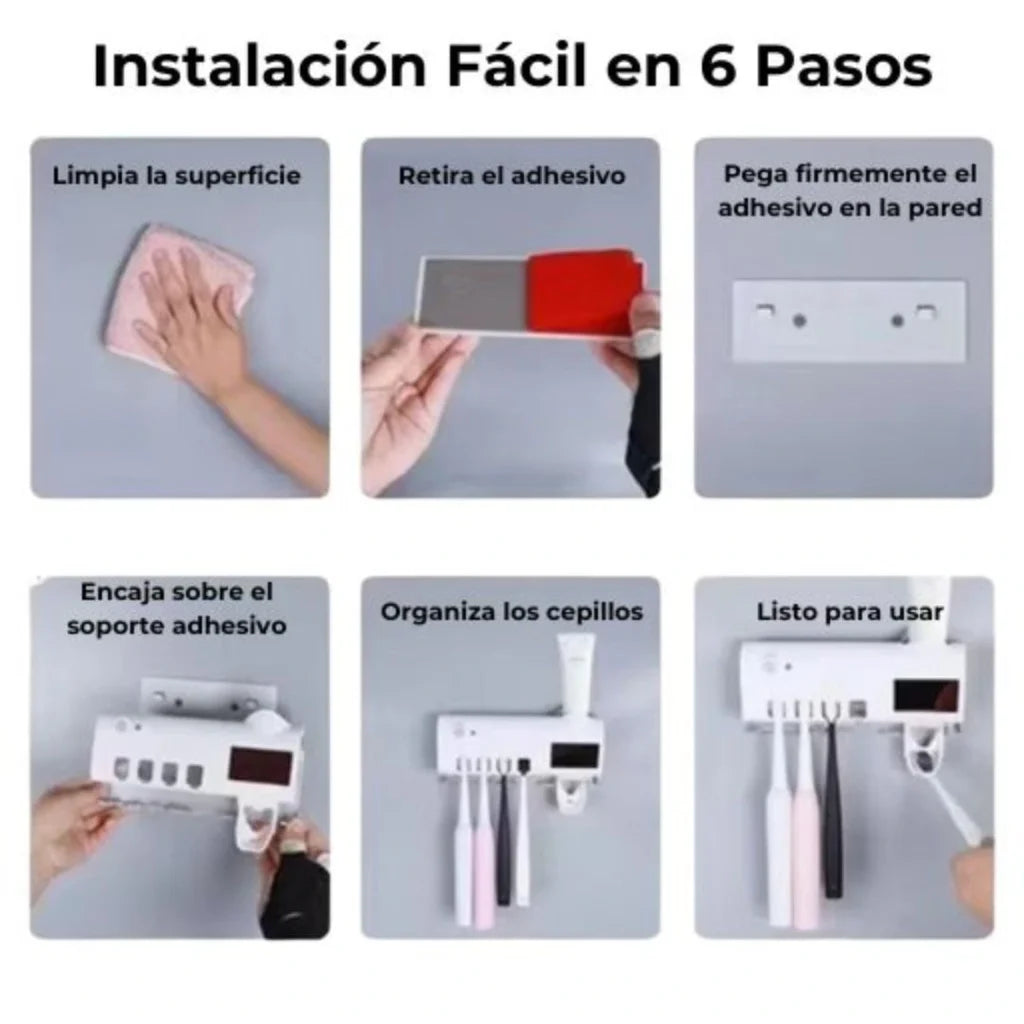 Instalación Fácil en 6 Pasos

Limpia la superficie

Retira el adhesivo

Pega firmemente el adhesivo en la pared

Encaja sobre el soporte adhesivo

Organiza los cepillos

Listo para usar